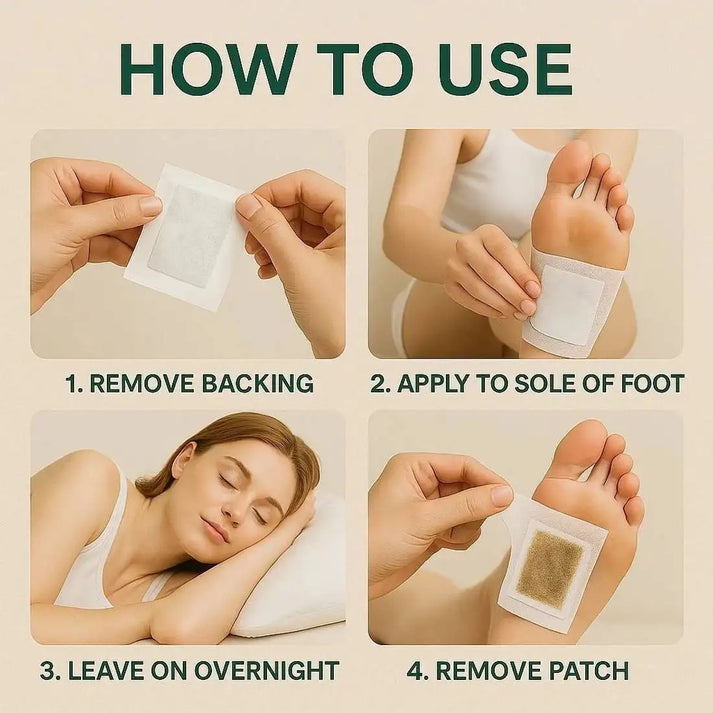 HOW TO USE

1. REMOVE BACKING

2. APPLY TO SOLE OF FOOT

3. LEAVE ON OVERNIGHT

4. REMOVE PATCH